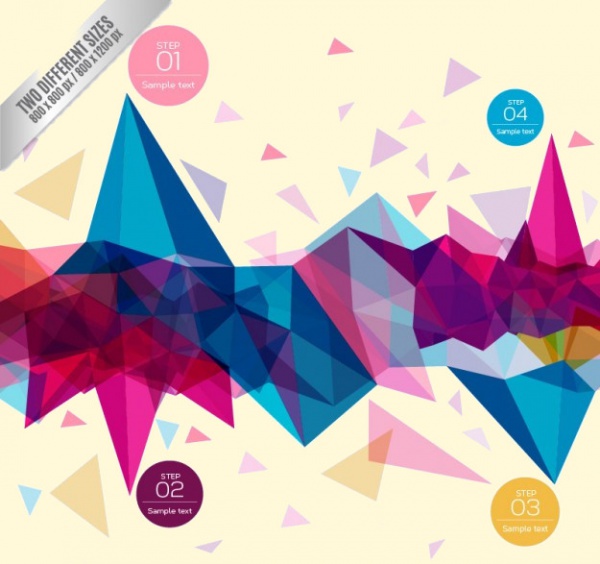 TWO DIFFERENT SIZES
800 x 800 px / 800 x 1200 px

STEP
01
Sample text

STEP
04
Sample text

STEP
02
Sample text

STEP
03
Sample text